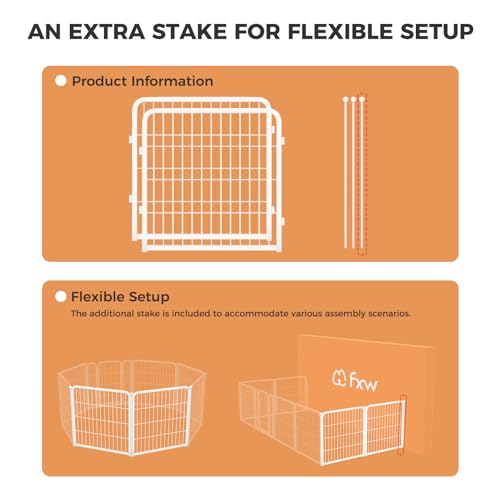 AN EXTRA STAKE FOR FLEXIBLE SETUP

Product Information

Flexible Setup

The additional stake is included to accommodate various assembly scenarios.

fxw