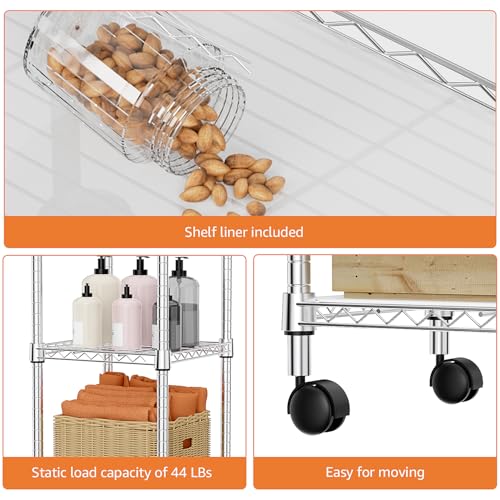 Shelf liner included

Static load capacity of 44 LBs

Easy for moving