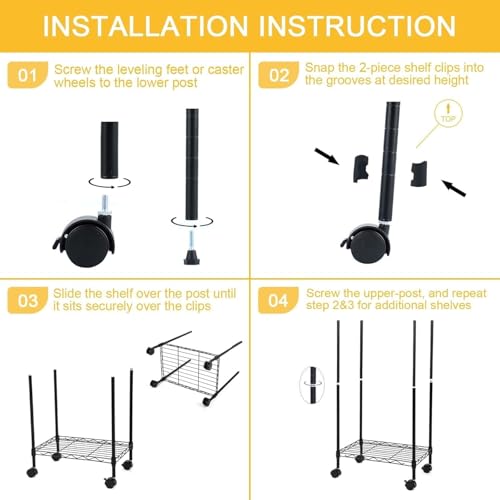 INSTALLATION INSTRUCTION

01 Screw the leveling feet or caster wheels to the lower post

02 Snap the 2-piece shelf clips into the grooves at desired height

TOP

03 Slide the shelf over the post until it sits securely over the clips

04 Screw the upper-post, and repeat step 2&3 for additional shelves