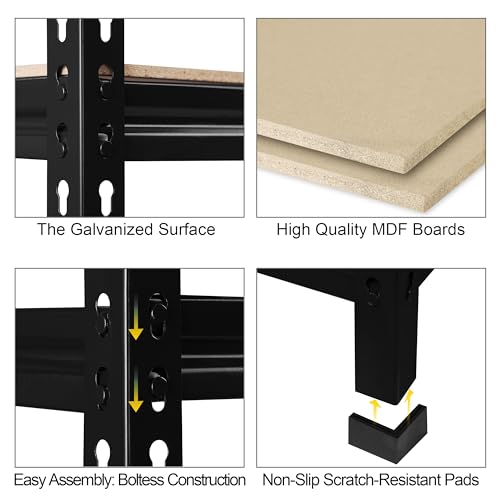 The Galvanized Surface

High Quality MDF Boards

Easy Assembly: Boltess Construction

Non-Slip Scratch-Resistant Pads