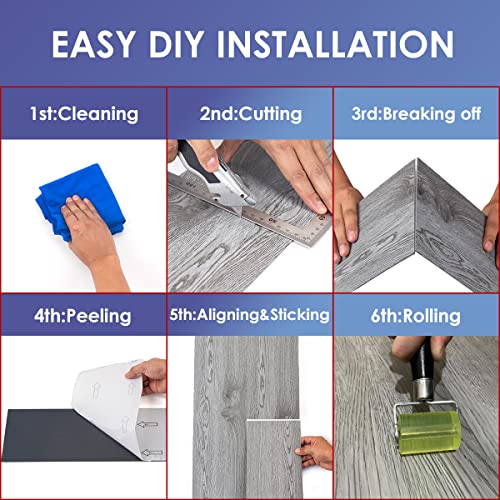 EASY DIY INSTALLATION

1st:Cleaning

2nd:Cutting

3rd:Breaking off

4th:Peeling

5th:Aligning&Sticking

6th:Rolling