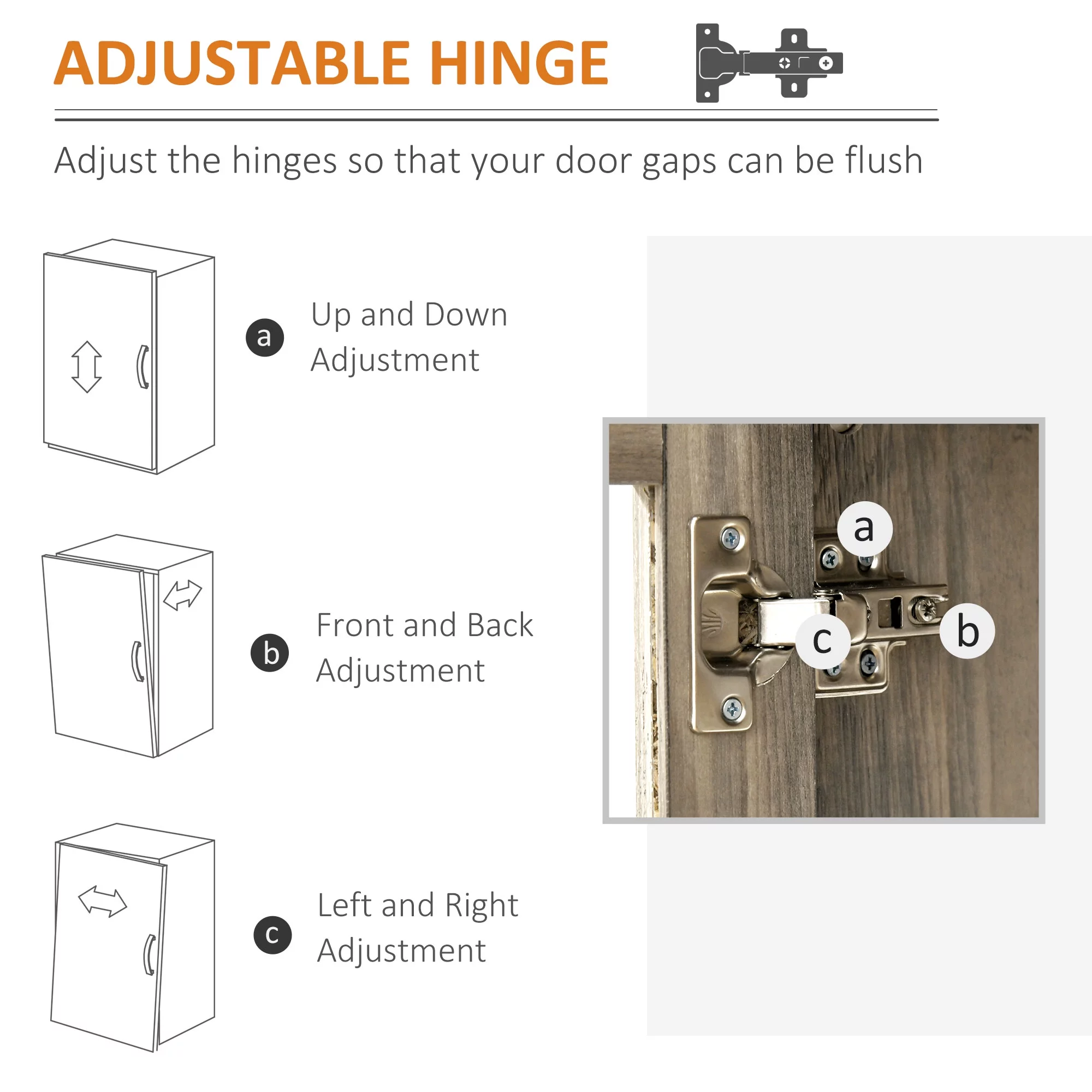 ADJUSTABLE HINGE

Adjust the hinges so that your door gaps can be flush

a Up and Down Adjustment

b Front and Back Adjustment

c Left and Right Adjustment

a

c

b