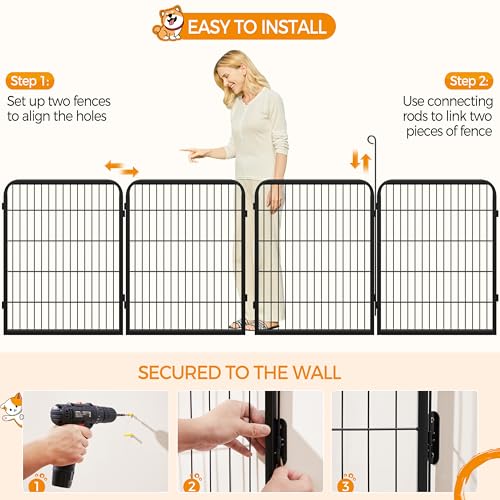 EASY TO INSTALL

Step 1:
Set up two fences to align the holes

Step 2:
Use connecting rods to link two pieces of fence

SECURED TO THE WALL

1

2

3