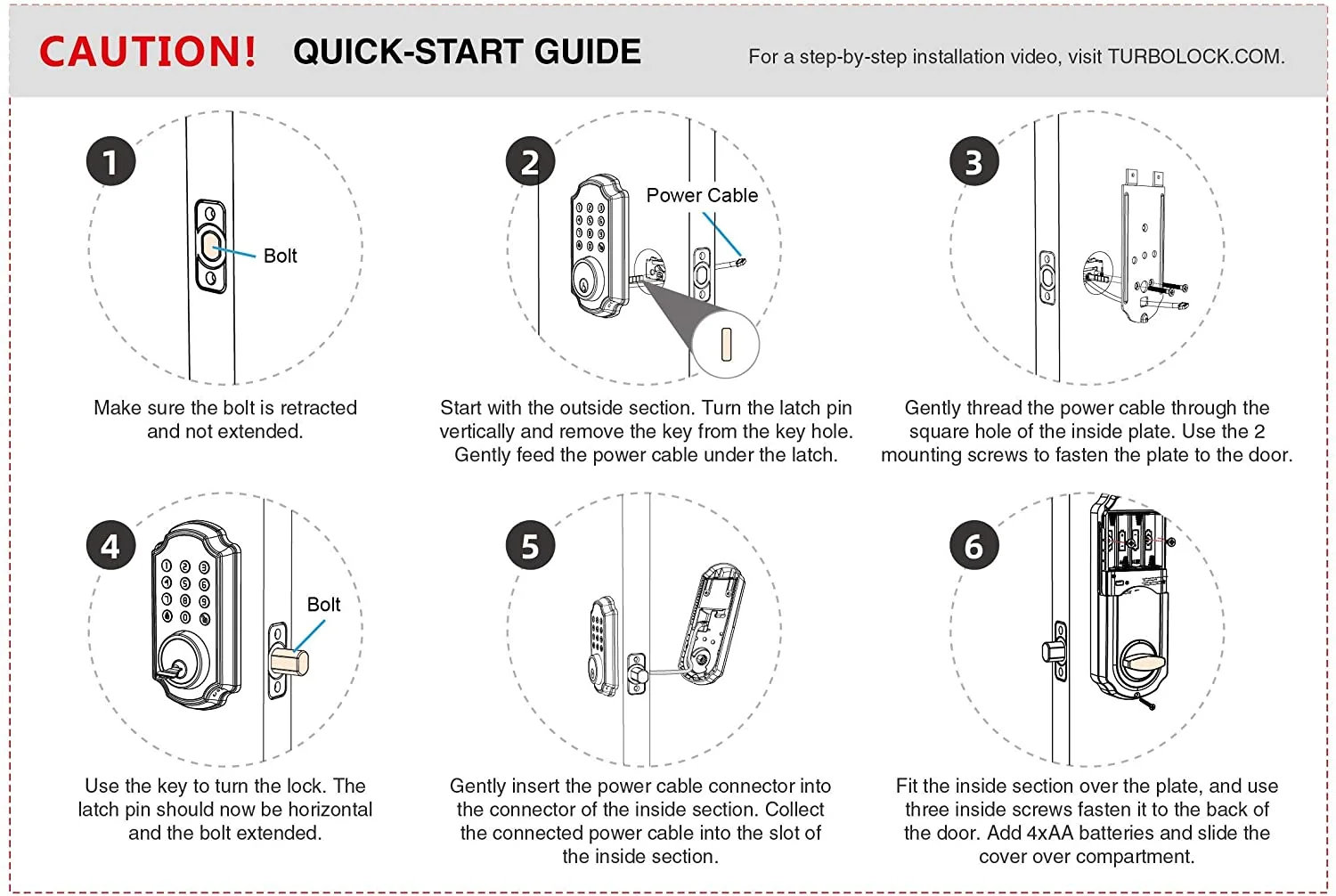 CAUTION! QUICK-START GUIDE

For a step-by-step installation video, visit TURBOLOCK.COM.

1

Bolt

Make sure the bolt is retracted and not extended.

2

Power Cable

Start with the outside section. Turn the latch pin vertically and remove the key from the key hole. Gently feed the power cable under the latch.

3

Gently thread the power cable through the square hole of the inside plate. Use the 2 mounting screws to fasten the plate to the door.

4

Bolt

Use the key to turn the lock. The latch pin should now be horizontal and the bolt extended.

5

Gently insert the power cable connector into the connector of the inside section. Collect the connected power cable into the slot of the inside section.

6

Fit the inside section over the plate, and use three inside screws fasten it to the back of the door. Add 4xAA batteries and slide the cover over compartment.