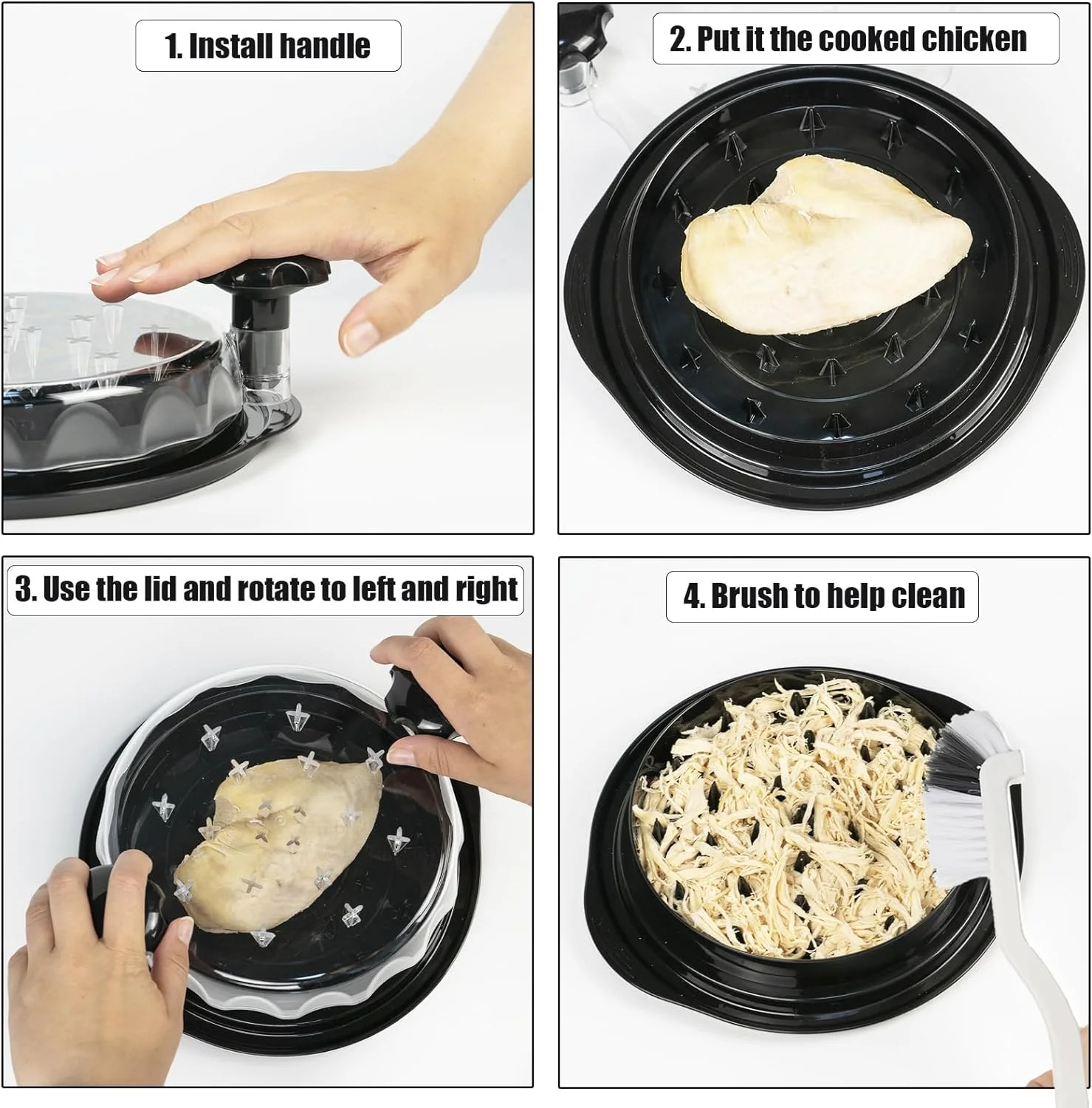 1. Install handle

2. Put it the cooked chicken

3. Use the lid and rotate to left and right

4. Brush to help clean