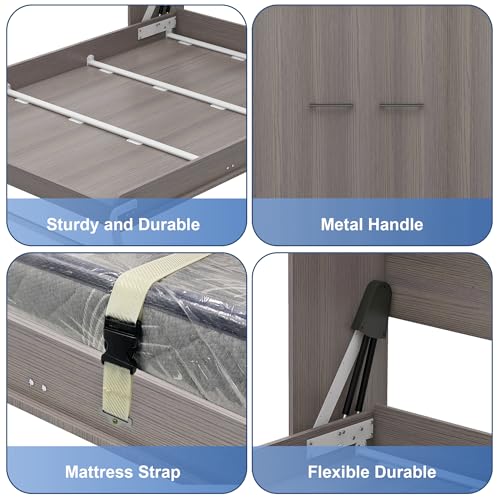 Sturdy and Durable

Metal Handle

Mattress Strap

Flexible Durable