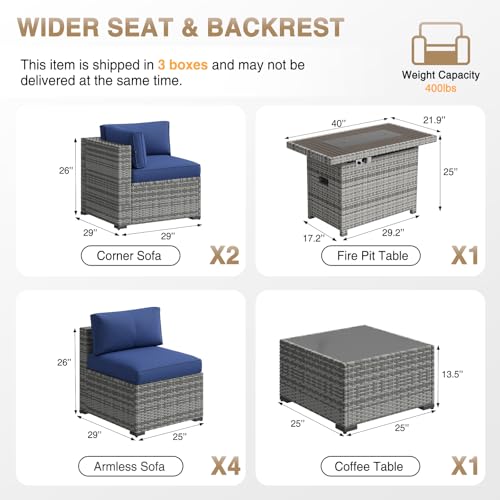 WIDER SEAT & BACKREST

This item is shipped in 3 boxes and may not be delivered at the same time.

Weight Capacity
400lbs

26''
29''
29''
Corner Sofa
X2

40''
21.9''
25''
17.2''
29.2''
Fire Pit Table
X1

26''
29''
25''
Armless Sofa
X4

13.5''
25''
25''
Coffee Table
X1