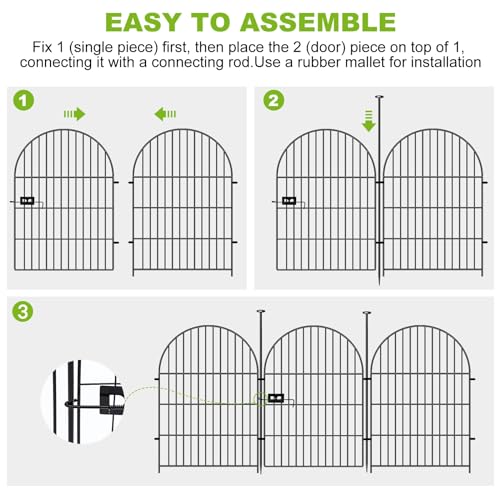 EASY TO ASSEMBLE

Fix 1 (single piece) first, then place the 2 (door) piece on top of 1, connecting it with a connecting rod.Use a rubber mallet for installation

1

2

3