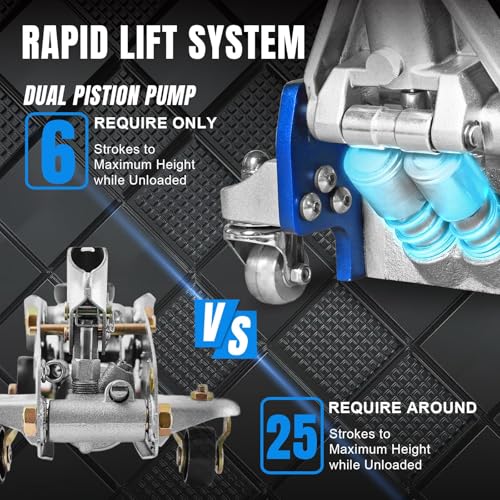 RAPID LIFT SYSTEM

DUAL PISTION PUMP

6

REQUIRE ONLY

Strokes to Maximum Height while Unloaded

VS

25

REQUIRE AROUND

Strokes to Maximum Height while Unloaded