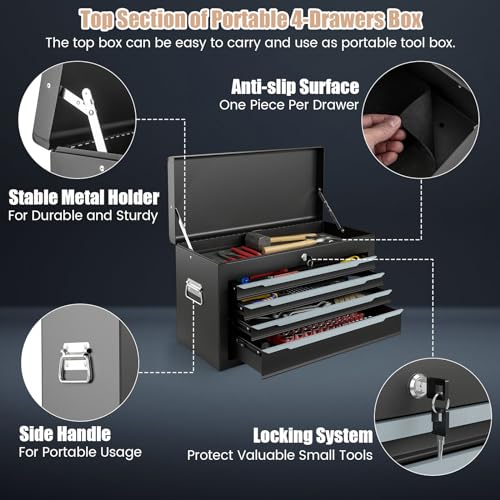 Top Section of Portable 4-Drawers Box
The top box can be easy to carry and use as portable tool box.

Anti-slip Surface
One Piece Per Drawer

Stable Metal Holder
For Durable and Sturdy

Side Handle
For Portable Usage

Locking System
Protect Valuable Small Tools