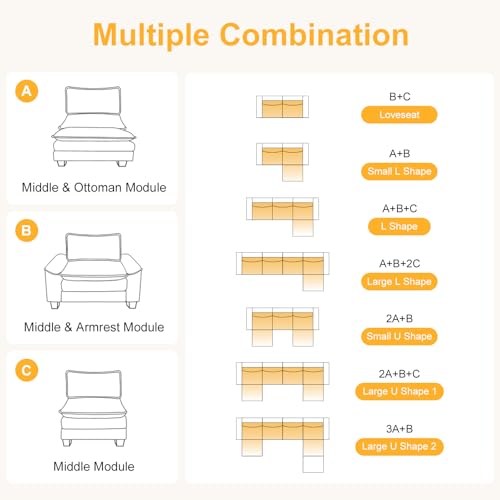 Multiple Combination

A

Middle & Ottoman Module

B

Middle & Armrest Module

C

Middle Module

B+C
Loveseat

A+B
Small L Shape

A+B+C
L Shape

A+B+2C
Large L Shape

2A+B
Small U Shape

2A+B+C
Large U Shape 1

3A+B
Large U Shape 2