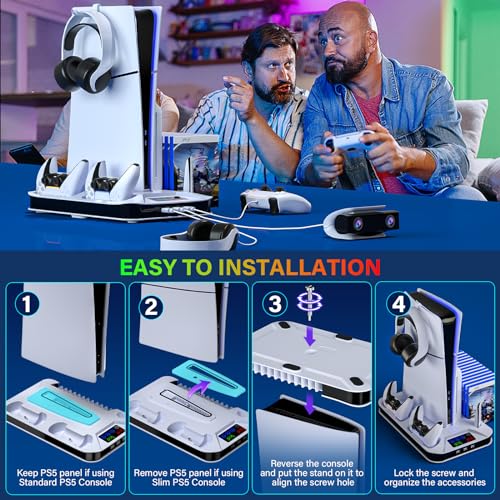 EASY TO INSTALLATION

1

Keep PS5 panel if using Standard PS5 Console

2

Remove PS5 panel if using Slim PS5 Console

3

Reverse the console and put the stand on it to align the screw hole

4

Lock the screw and organize the accessories