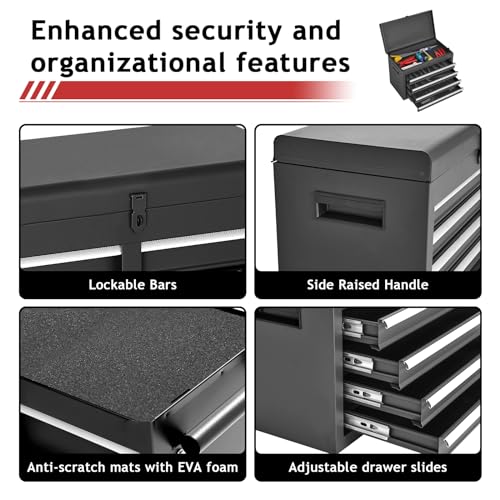 Enhanced security and organizational features

Lockable Bars

Side Raised Handle

Anti-scratch mats with EVA foam

Adjustable drawer slides