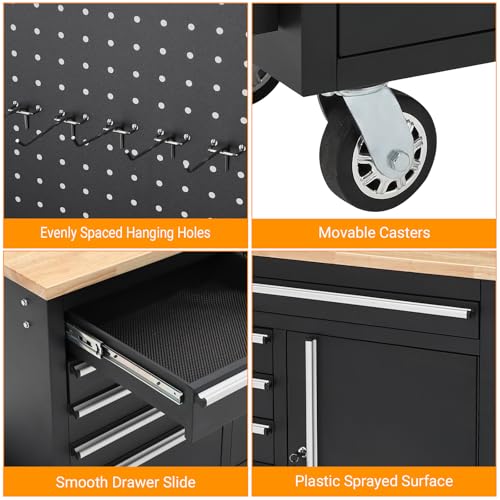 Evenly Spaced Hanging Holes

Movable Casters

Smooth Drawer Slide

Plastic Sprayed Surface