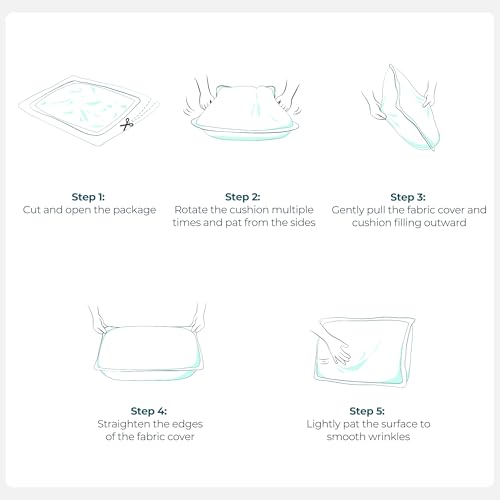 Step 1:
Cut and open the package

Step 2:
Rotate the cushion multiple times and pat from the sides

Step 3:
Gently pull the fabric cover and cushion filling outward

Step 4:
Straighten the edges of the fabric cover

Step 5:
Lightly pat the surface to smooth wrinkles