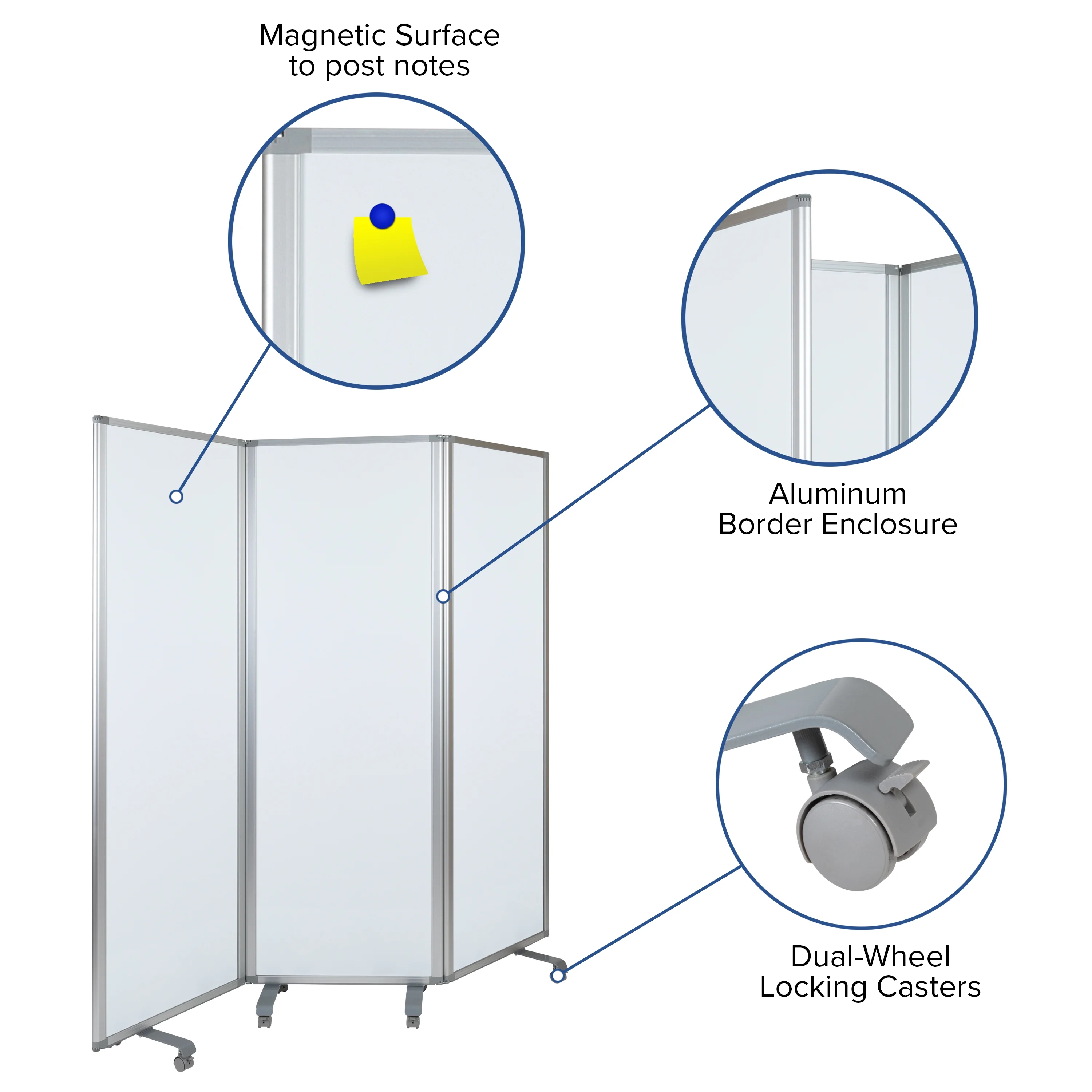 Magnetic Surface to post notes

Aluminum Border Enclosure

Dual-Wheel Locking Casters