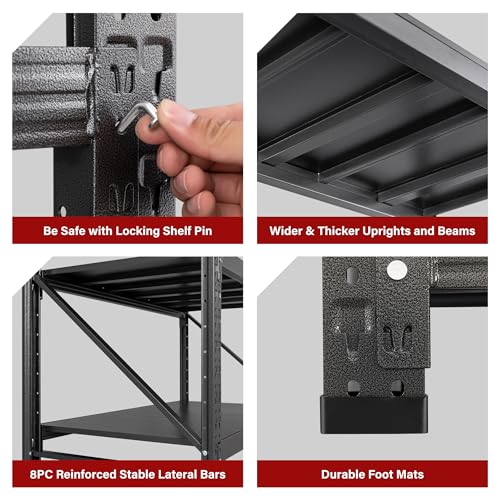 Be Safe with Locking Shelf Pin

Wider & Thicker Uprights and Beams

8PC Reinforced Stable Lateral Bars

Durable Foot Mats