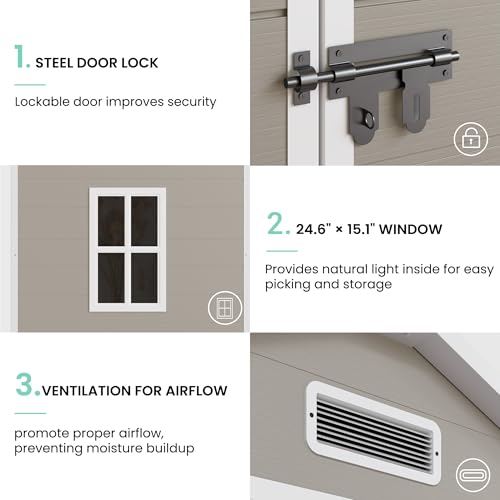 1. STEEL DOOR LOCK

Lockable door improves security

2. 24.6" × 15.1" WINDOW

Provides natural light inside for easy picking and storage

3. VENTILATION FOR AIRFLOW

promote proper airflow, preventing moisture buildup