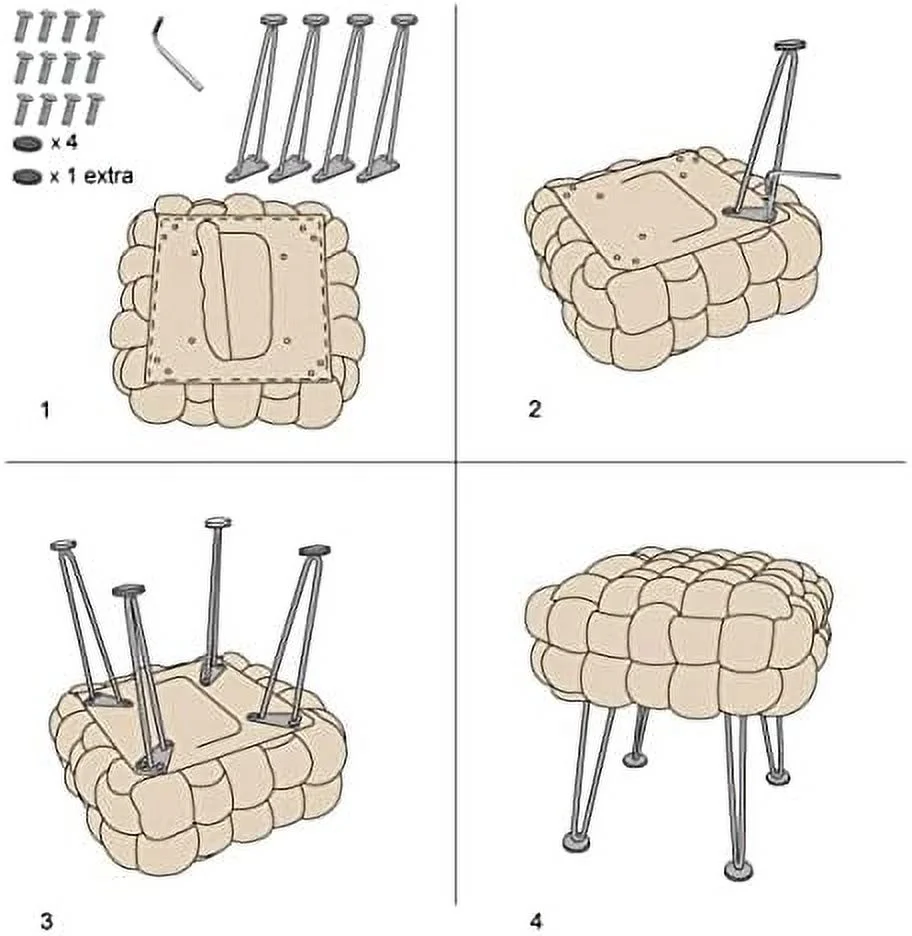 x 4
x 1 extra

1

2

3

4