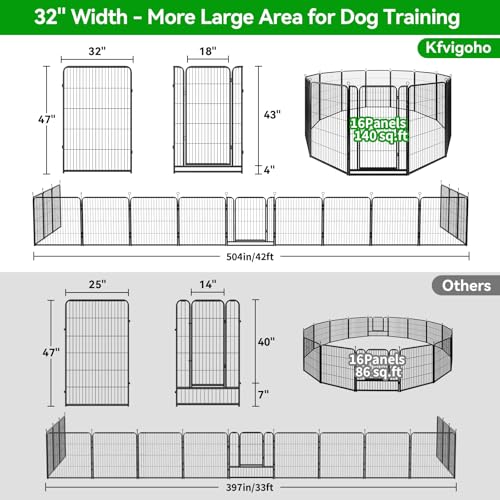 32" Width - More Large Area for Dog Training

Kfvigoho

32"

47"

18"

43"

4"

16Panels
140 sq.ft

504in/42ft

Others

25"

47"

14"

40"

7"

16Panels
86 sq.ft

397in/33ft