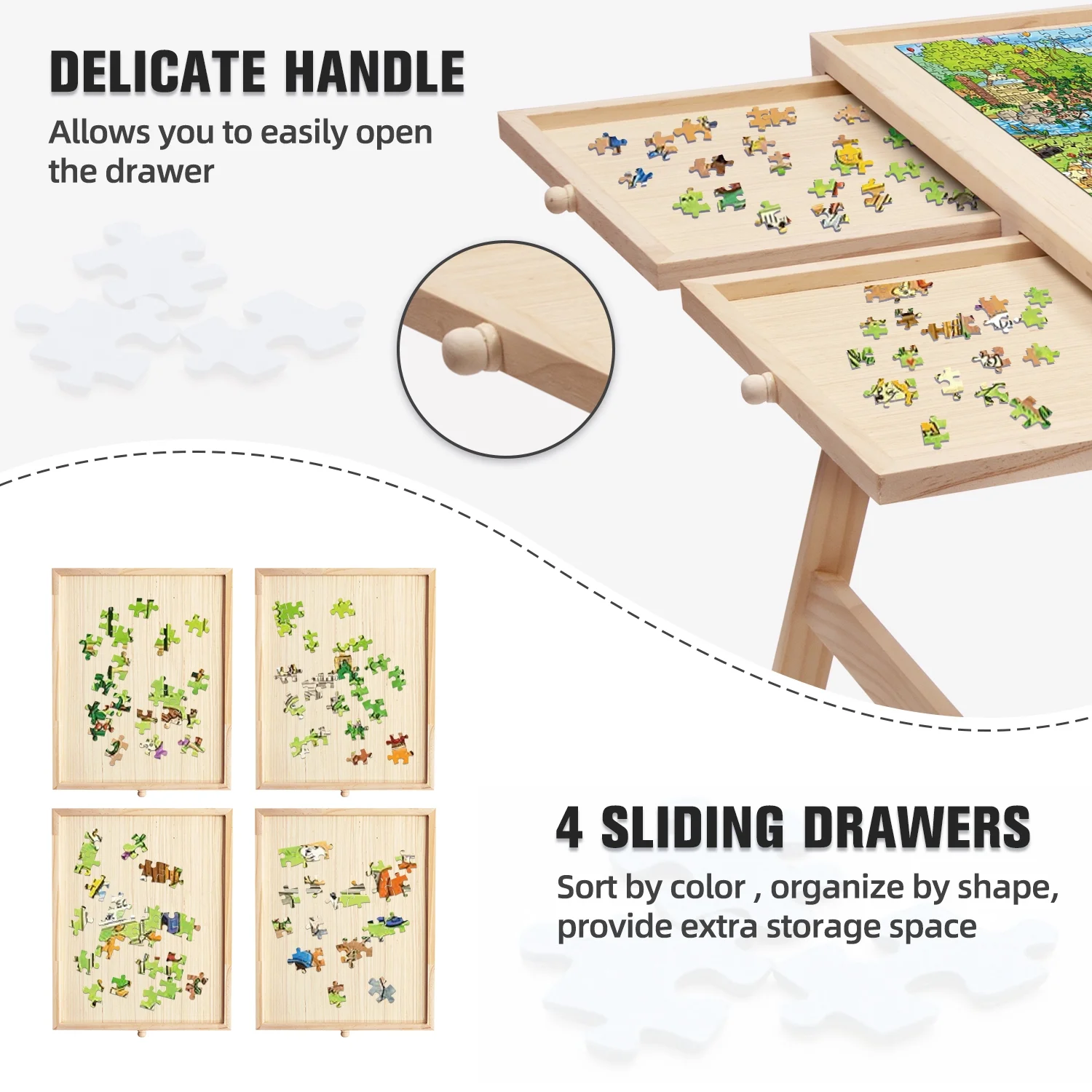 DELICATE HANDLE

Allows you to easily open the drawer

4 SLIDING DRAWERS

Sort by color , organize by shape, provide extra storage space