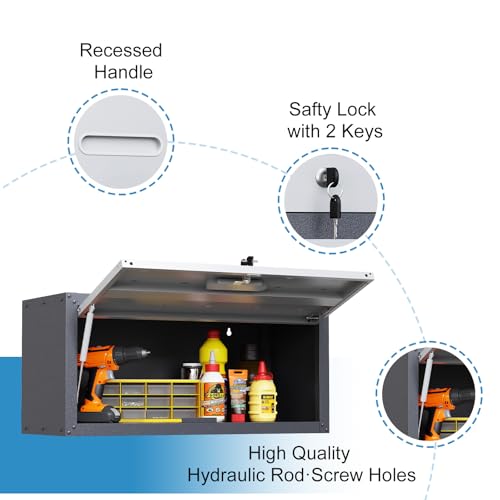 Recessed Handle

Safty Lock with 2 Keys

High Quality Hydraulic Rod·Screw Holes