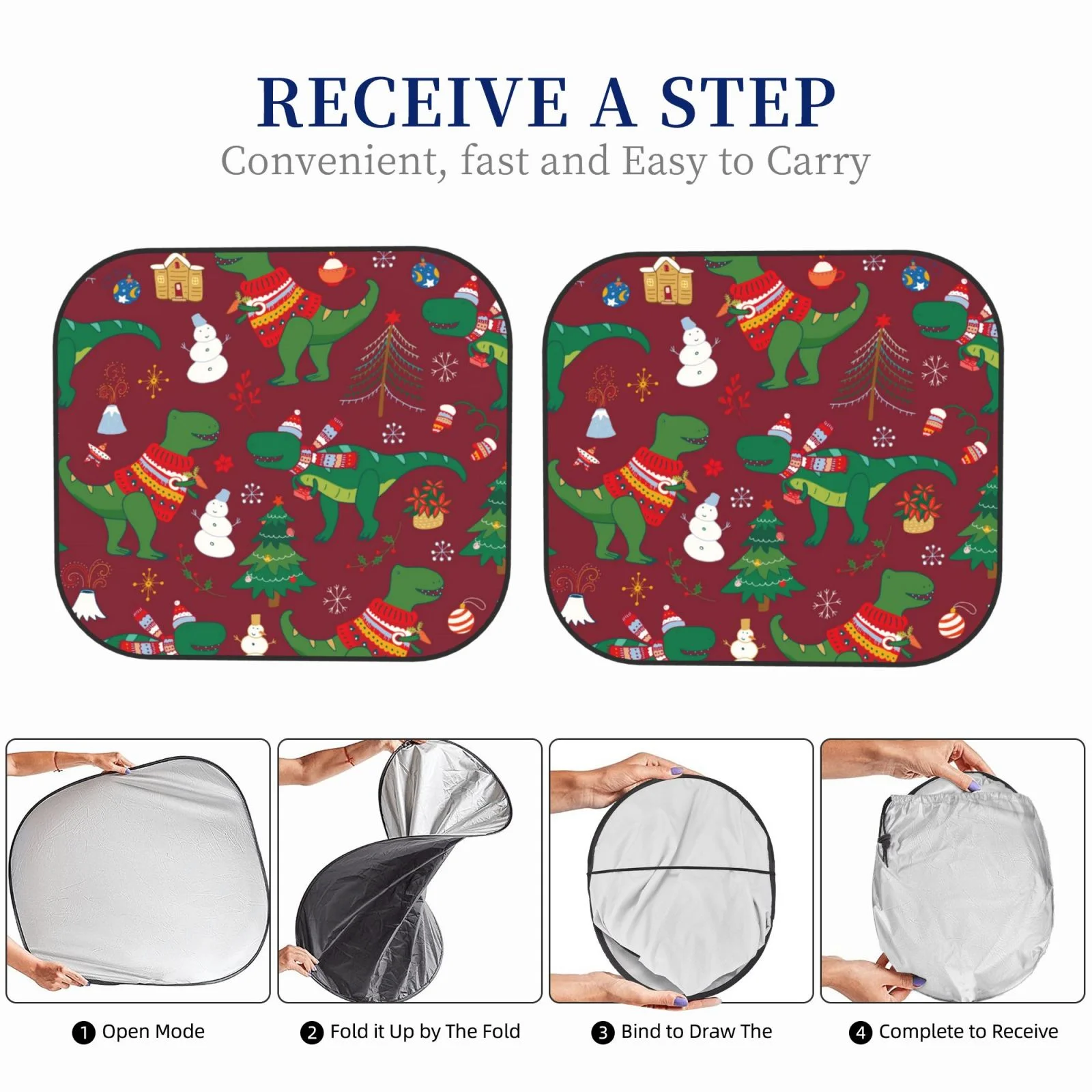 RECEIVE A STEP
Convenient, fast and Easy to Carry

1 Open Mode

2 Fold it Up by The Fold

3 Bind to Draw The

4 Complete to Receive