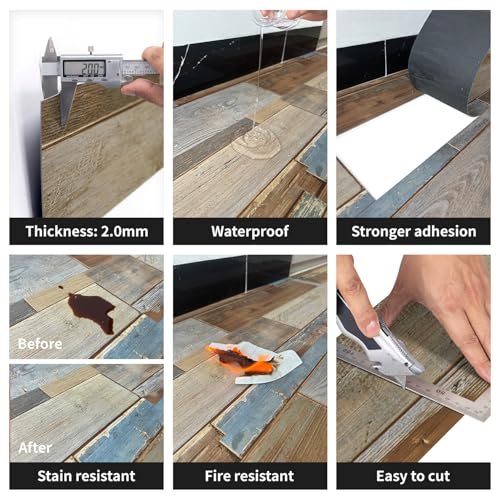 2.00

Thickness: 2.0mm

Waterproof

Stronger adhesion

Before

After

Stain resistant

Fire resistant

Easy to cut