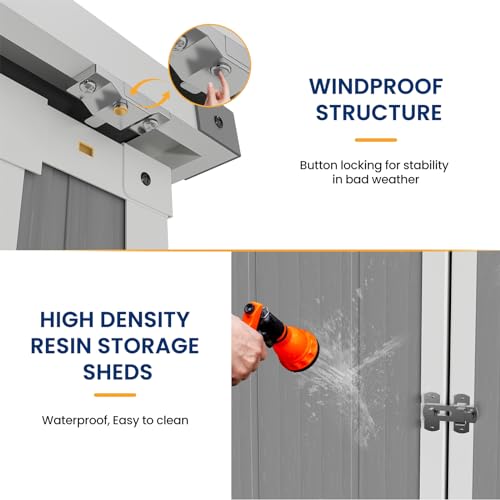 WINDPROOF STRUCTURE

Button locking for stability in bad weather

HIGH DENSITY RESIN STORAGE SHEDS

Waterproof, Easy to clean