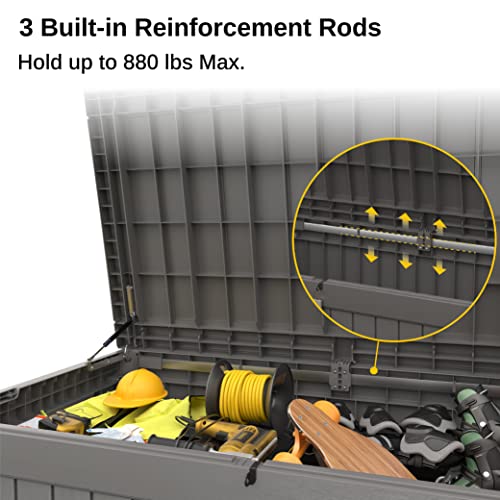 3 Built-in Reinforcement Rods

Hold up to 880 lbs Max.