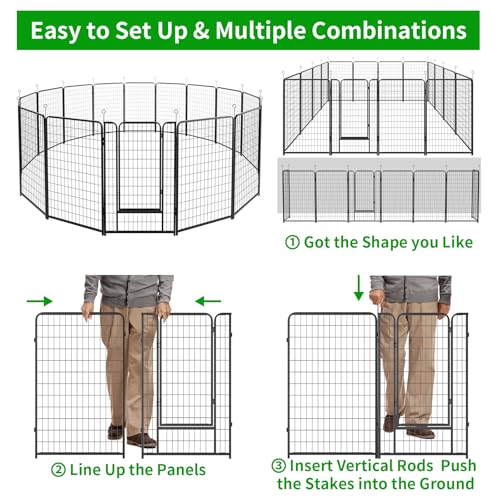 Easy to Set Up & Multiple Combinations

① Got the Shape you Like

② Line Up the Panels

③ Insert Vertical Rods Push the Stakes into the Ground