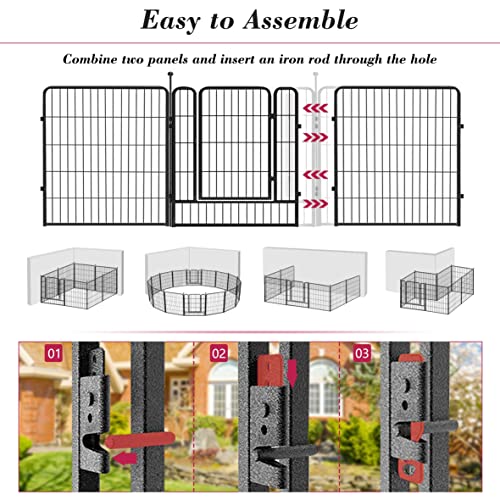 Easy to Assemble

Combine two panels and insert an iron rod through the hole

01

02

03