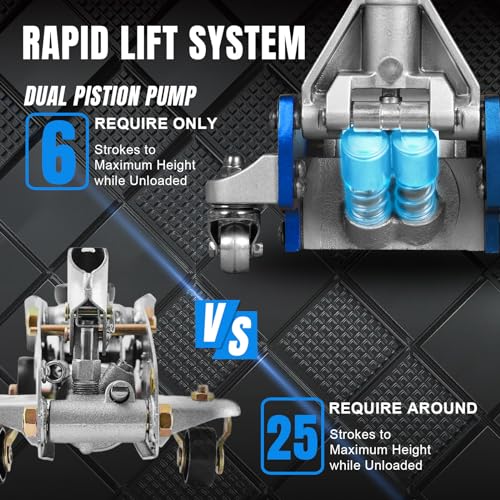 RAPID LIFT SYSTEM

DUAL PISTION PUMP

6

REQUIRE ONLY

Strokes to Maximum Height while Unloaded

VS

25

REQUIRE AROUND

Strokes to Maximum Height while Unloaded