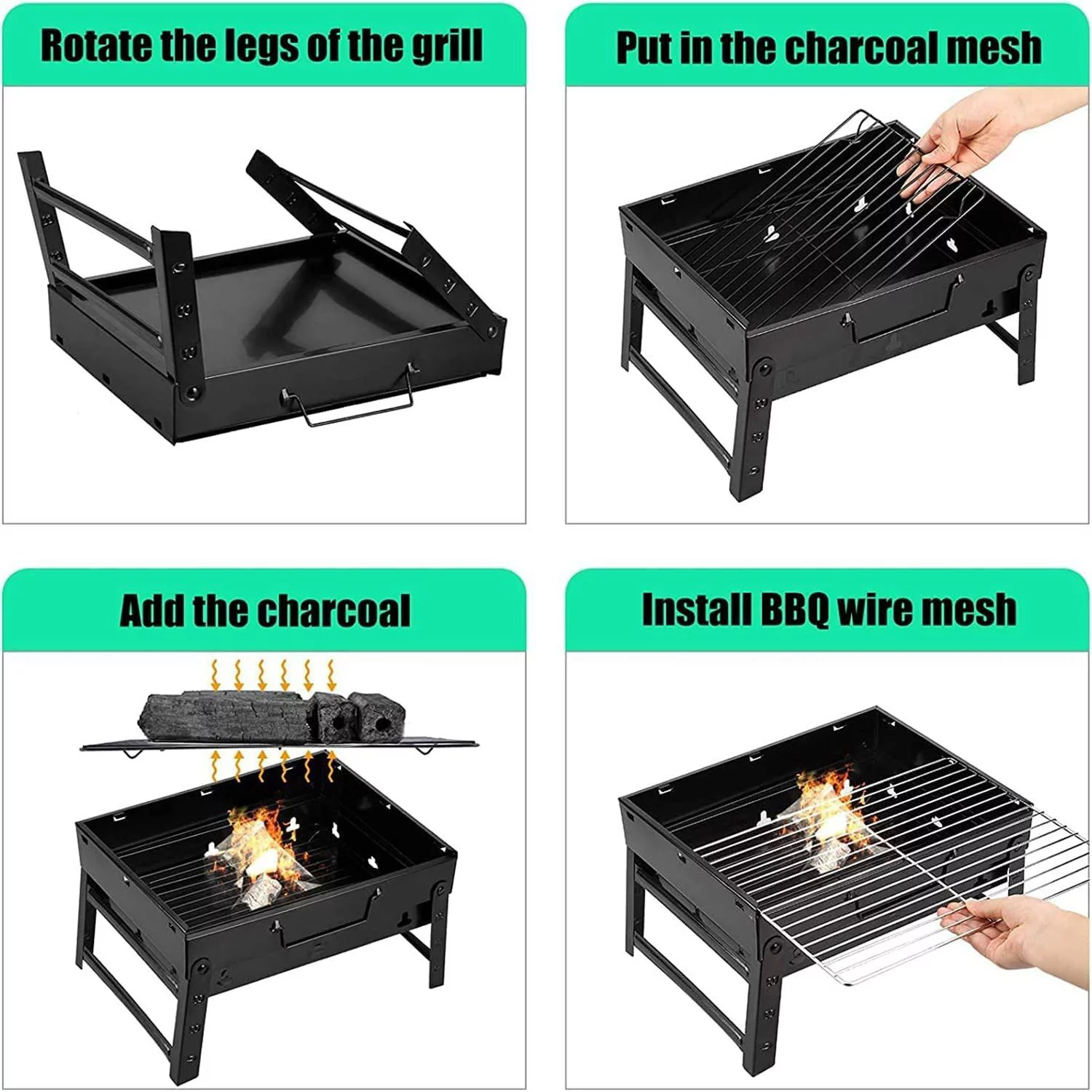 Rotate the legs of the grill

Put in the charcoal mesh

Add the charcoal

Install BBQ wire mesh