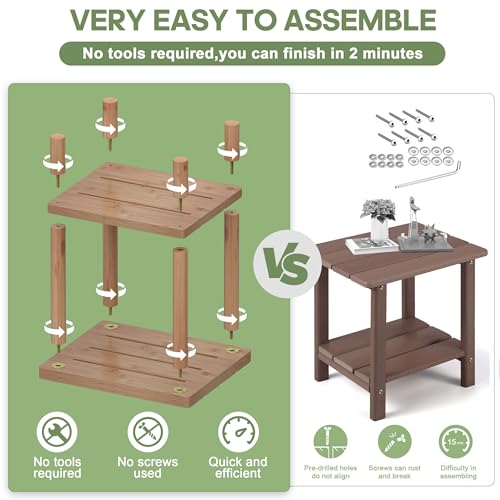 VERY EASY TO ASSEMBLE

No tools required,you can finish in 2 minutes

VS

No tools required

No screws used

Quick and efficient

15 min

Pre-drilled holes do not align

Screws can rust and break

Difficulty in assembling