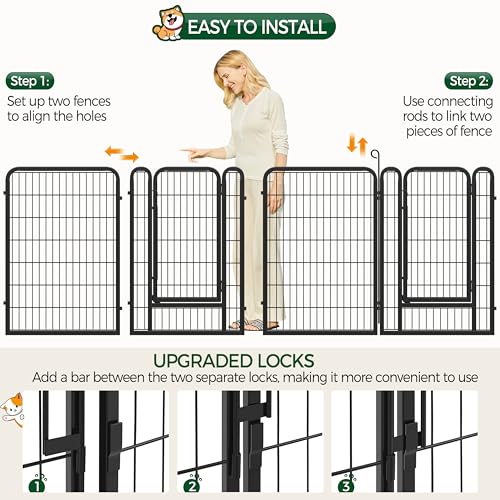 EASY TO INSTALL

Step 1:
Set up two fences to align the holes

Step 2:
Use connecting rods to link two pieces of fence

UPGRADED LOCKS
Add a bar between the two separate locks, making it more convenient to use

1

2

3