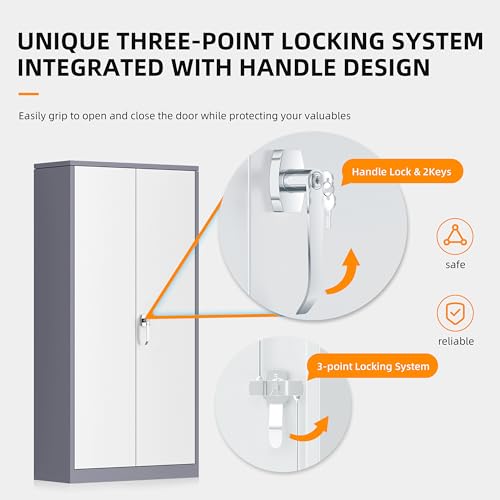 UNIQUE THREE-POINT LOCKING SYSTEM INTEGRATED WITH HANDLE DESIGN

Easily grip to open and close the door while protecting your valuables

Handle Lock & 2Keys

safe

reliable

3-point Locking System