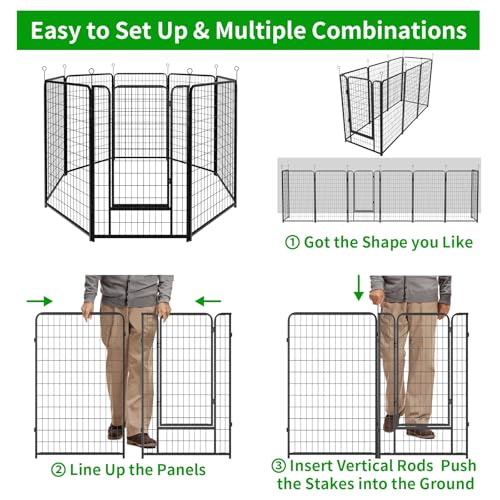 Easy to Set Up & Multiple Combinations

① Got the Shape you Like

② Line Up the Panels

③ Insert Vertical Rods Push the Stakes into the Ground