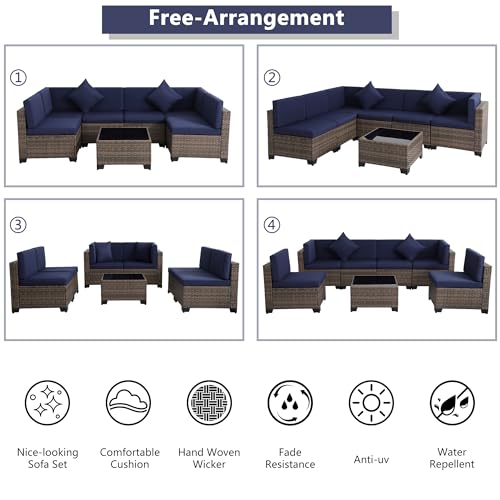 Free-Arrangement

①

②

③

④

Nice-looking Sofa Set

Comfortable Cushion

Hand Woven Wicker

Fade Resistance

Anti-uv

Water Repellent