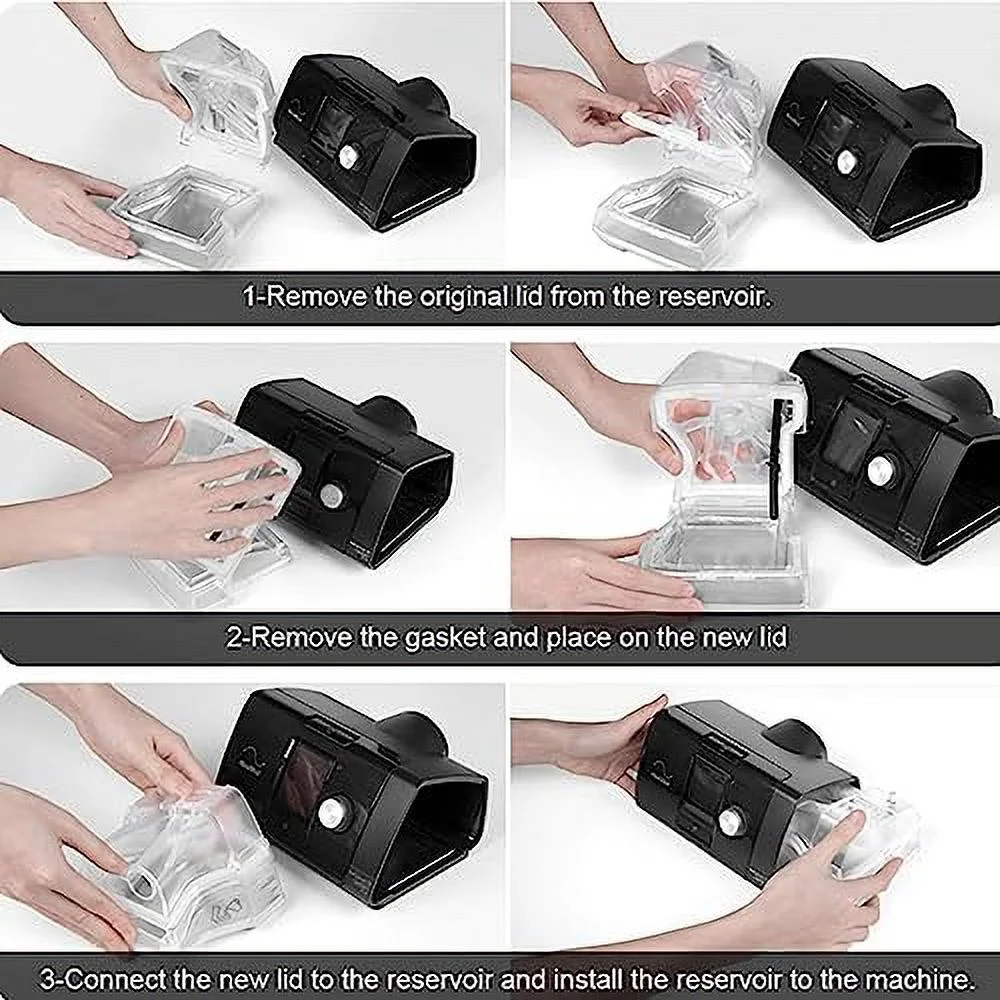 1-Remove the original lid from the reservoir.

2-Remove the gasket and place on the new lid

3-Connect the new lid to the reservoir and install the reservoir to the machine.