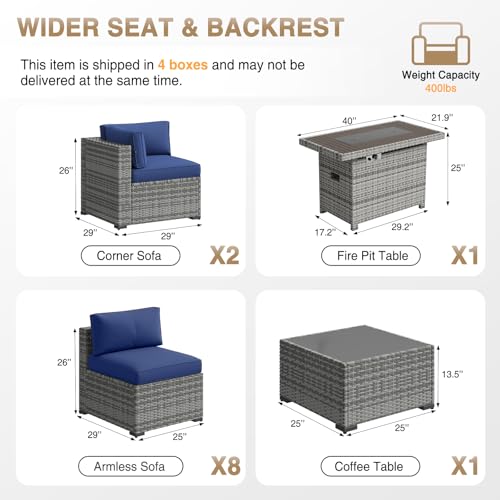 WIDER SEAT & BACKREST

This item is shipped in 4 boxes and may not be delivered at the same time.

Weight Capacity
400lbs

26''
29''
29''
Corner Sofa
X2

40''
21.9''
25''
17.2''
29.2''
Fire Pit Table
X1

26''
29''
25''
Armless Sofa
X8

13.5''
25''
25''
Coffee Table
X1