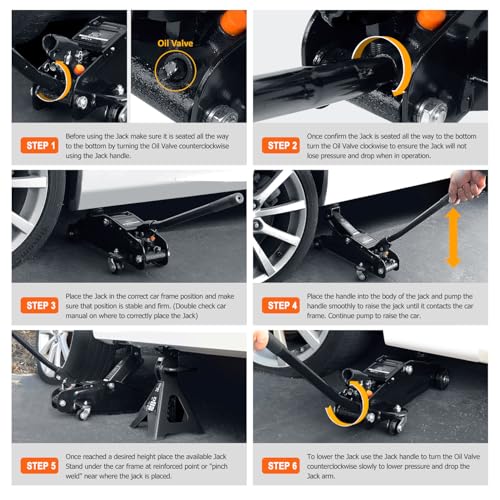 Oil Valve

STEP 1 Before using the Jack make sure it is seated all the way to the bottom by turning the Oil Valve counterclockwise using the Jack handle.

STEP 2 Once confirm the Jack is seated all the way to the bottom turn the Oil Valve clockwise to ensure the Jack will not lose pressure and drop when in operation.

STEP 3 Place the Jack in the correct car frame position and make sure that position is stable and firm. (Double check car manual on where to correctly place the Jack)

STEP 4 Place the handle into the body of the jack and pump the handle smoothly to raise the jack until it contacts the car frame. Continue pump to raise the car.

STEP 5 Once reached a desired height place the available Jack Stand under the car frame at reinforced point or "pinch weld" near where the jack is placed.

STEP 6 To lower the Jack use the Jack handle to turn the Oil Valve counterclockwise slowly to lower pressure and drop the Jack arm.