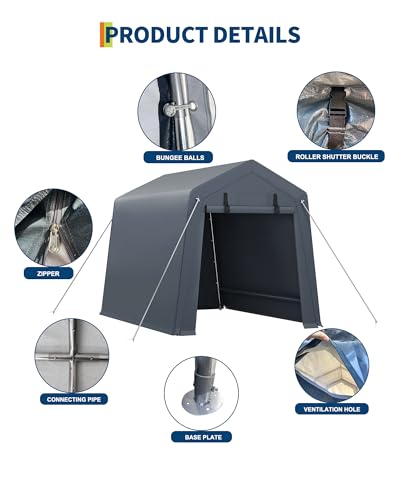 PRODUCT DETAILS

BUNGEE BALLS

ROLLER SHUTTER BUCKLE

ZIPPER

CONNECTING PIPE

BASE PLATE

VENTILATION HOLE