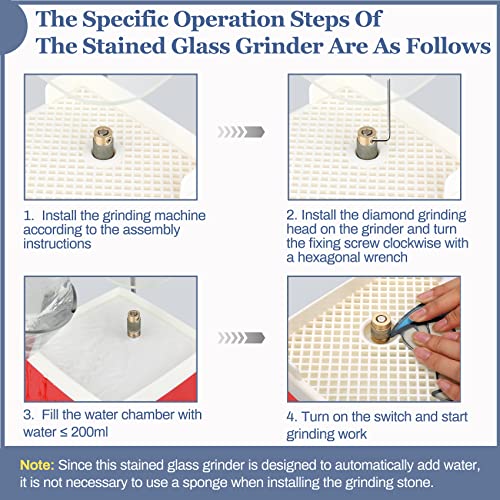 The Specific Operation Steps Of The Stained Glass Grinder Are As Follows

1. Install the grinding machine according to the assembly instructions

2. Install the diamond grinding head on the grinder and turn the fixing screw clockwise with a hexagonal wrench

3. Fill the water chamber with water ≤ 200ml

4. Turn on the switch and start grinding work

Note: Since this stained glass grinder is designed to automatically add water, it is not necessary to use a sponge when installing the grinding stone.