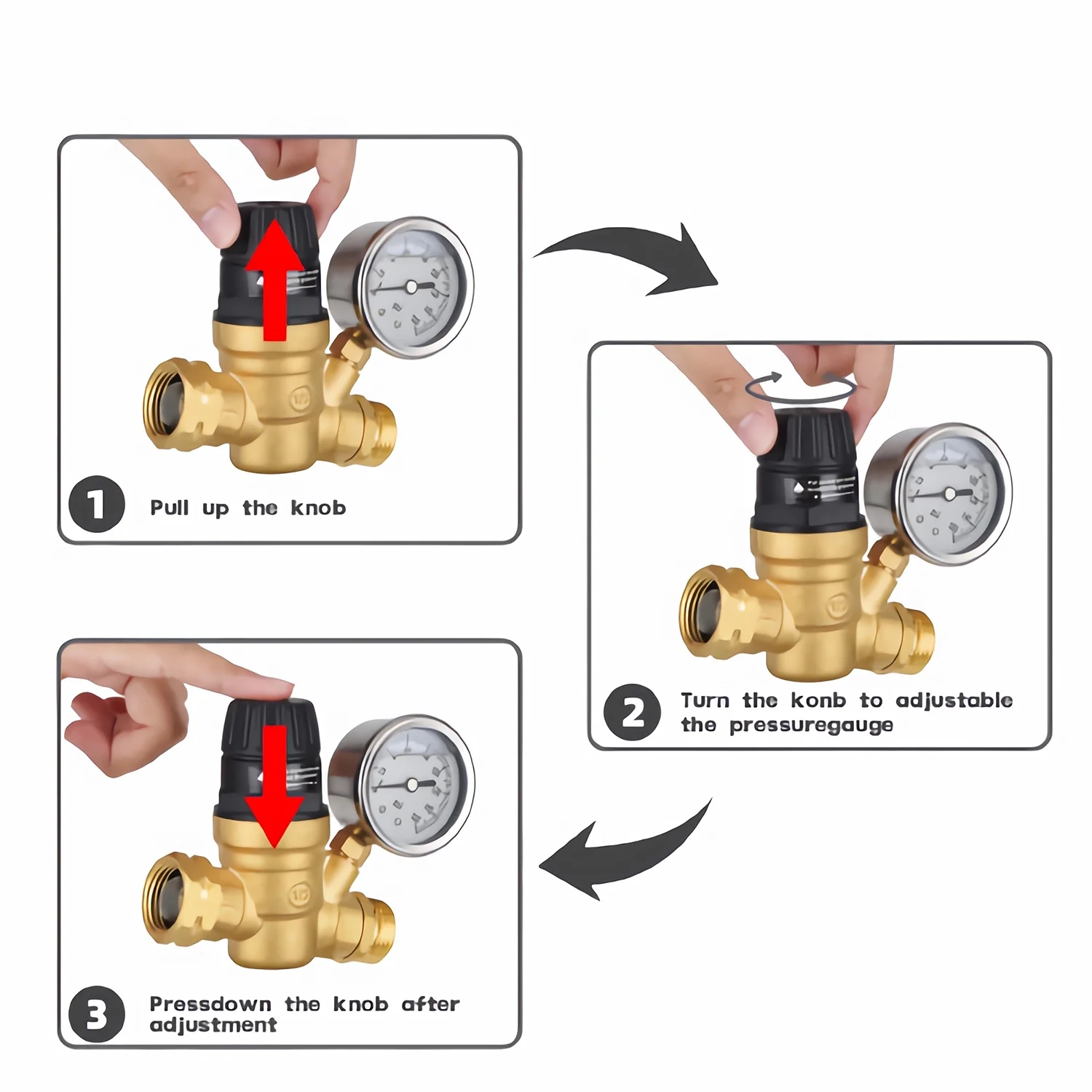 1 Pull up the knob

2 Turn the konb to adjustable the pressuregauge

3 Pressdown the knob after adjustment