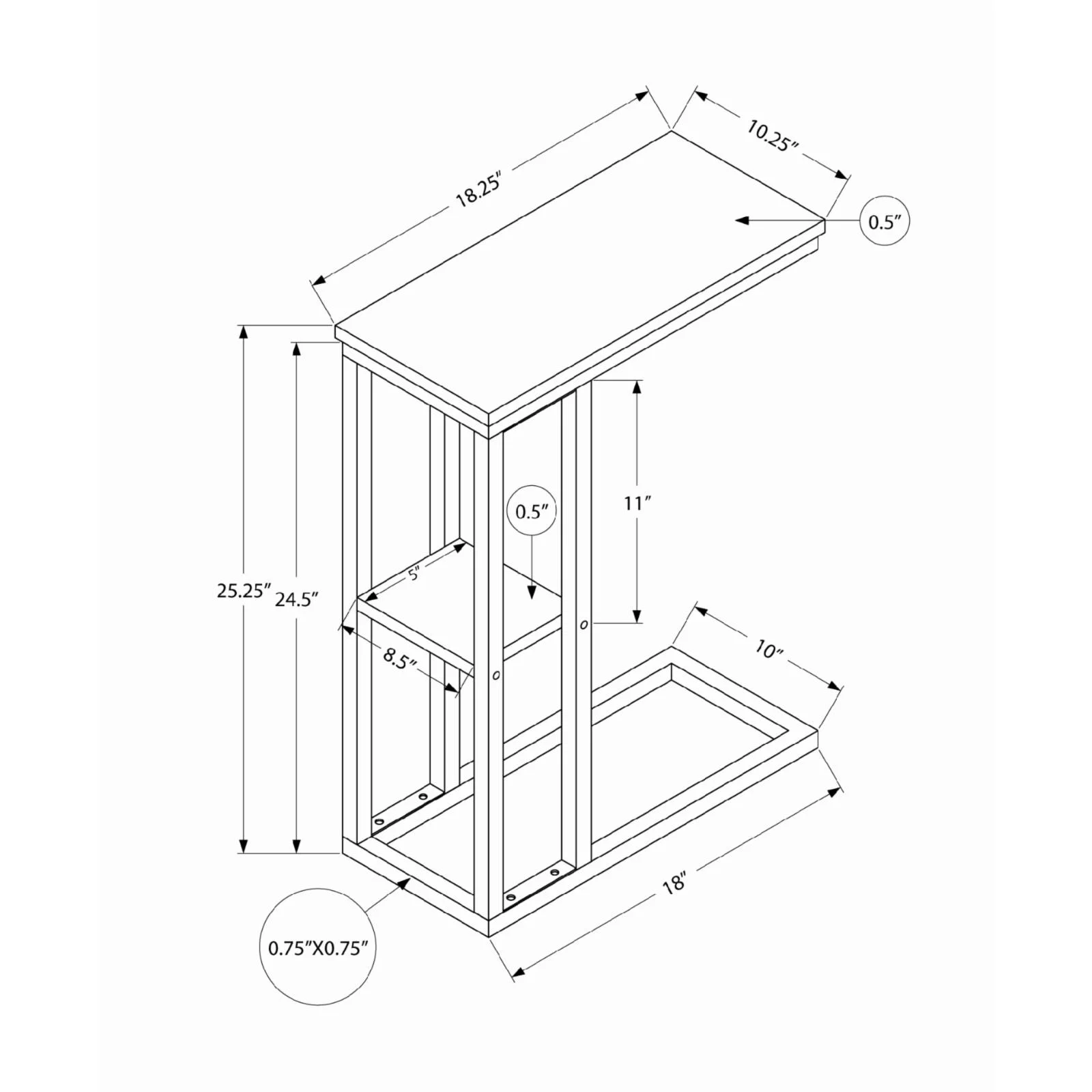 18.25″
10.25″
0.5″
0.5″
11″
5″
25.25″
24.5″
8.5″
10″
18″
0.75″X0.75″