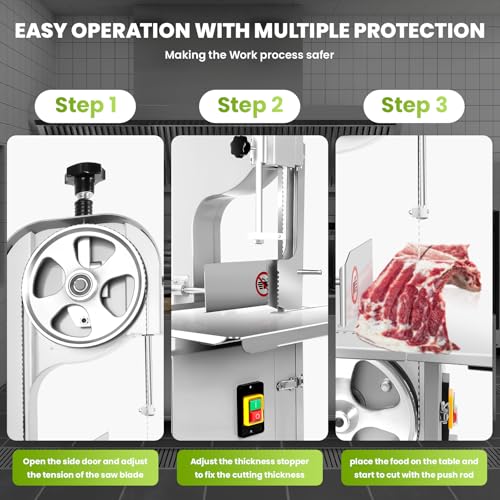 EASY OPERATION WITH MULTIPLE PROTECTION

Making the Work process safer

Step 1

Step 2

Step 3

Open the side door and adjust the tension of the saw blade

Adjust the thickness stopper to fix the cutting thickness

place the food on the table and start to cut with the push rod