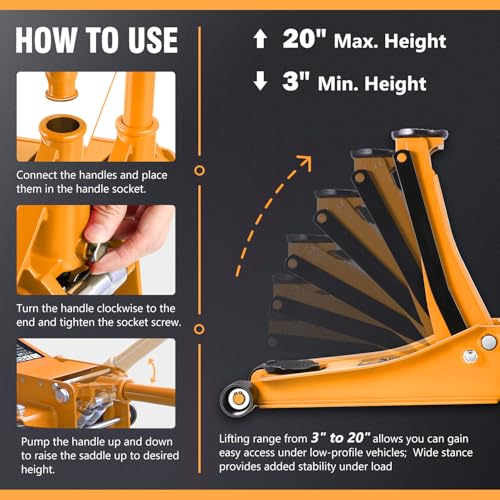 HOW TO USE

Connect the handles and place them in the handle socket.

Turn the handle clockwise to the end and tighten the socket screw.

Pump the handle up and down to raise the saddle up to desired height.

↑ 20" Max. Height

↓ 3" Min. Height

Lifting range from 3" to 20" allows you can gain easy access under low-profile vehicles; Wide stance provides added stability under load