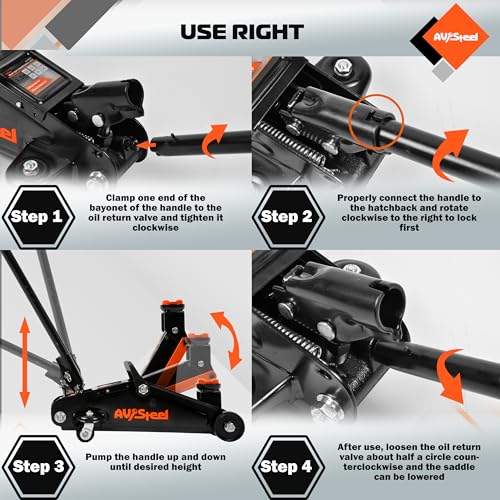 USE RIGHT

AVSteel

Step 1

Clamp one end of the bayonet of the handle to the oil return valve and tighten it clockwise

Step 2

Properly connect the handle to the hatchback and rotate clockwise to the right to lock first

AVSteel

Step 3

Pump the handle up and down until desired height

Step 4

After use, loosen the oil return valve about half a circle counterclockwise and the saddle can be lowered