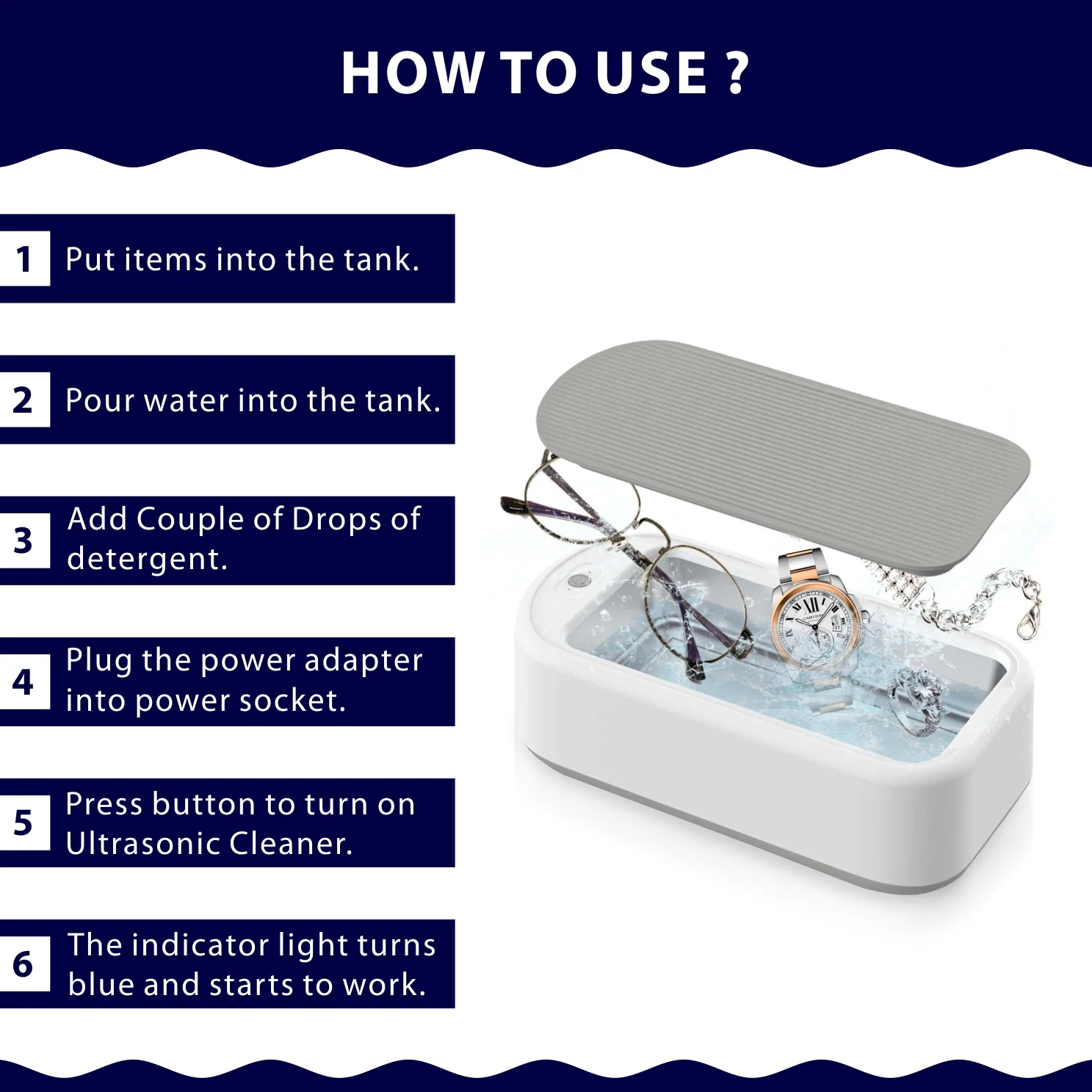 HOW TO USE ?

1 Put items into the tank.

2 Pour water into the tank.

3 Add Couple of Drops of detergent.

4 Plug the power adapter into power socket.

5 Press button to turn on Ultrasonic Cleaner.

6 The indicator light turns blue and starts to work.

CARTIER